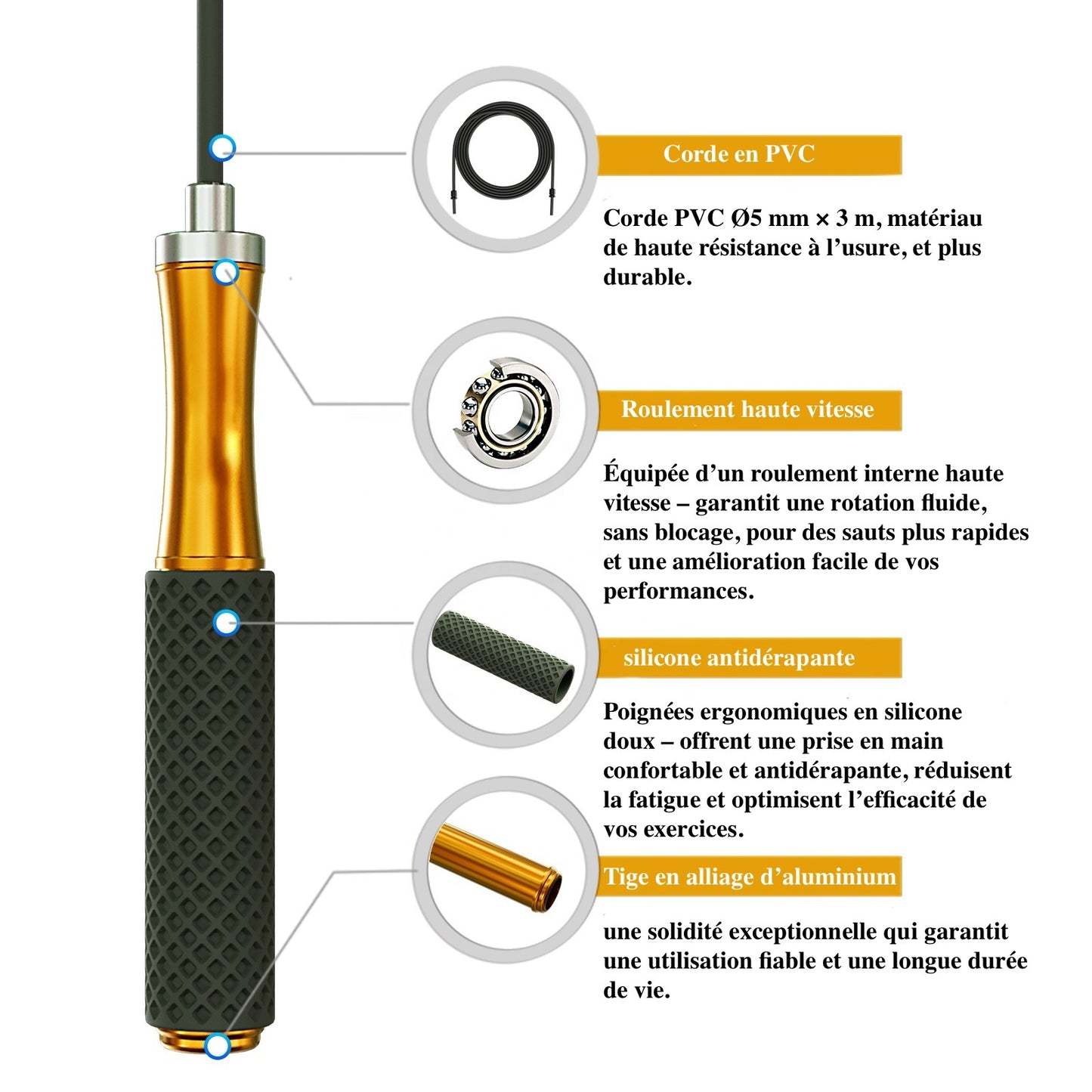 Corde en PVC

Corde PVC Ø5 mm × 3 m, matériau de haute résistance à l’usure, et plus durable.

Roulement haute vitesse

Équipée d’un roulement interne haute vitesse – garantit une rotation fluide, sans blocage, pour des sauts plus rapides et une amélioration facile de vos performances.

silicone antidérapante

Poignées ergonomiques en silicone doux – offrent une prise en main confortable et antidérapante, réduisent la fatigue et optimisent l’efficacité de vos exercices.

Tige en alliage d’aluminium

une solidité exceptionnelle qui garantit une utilisation fiable et une longue durée de vie.